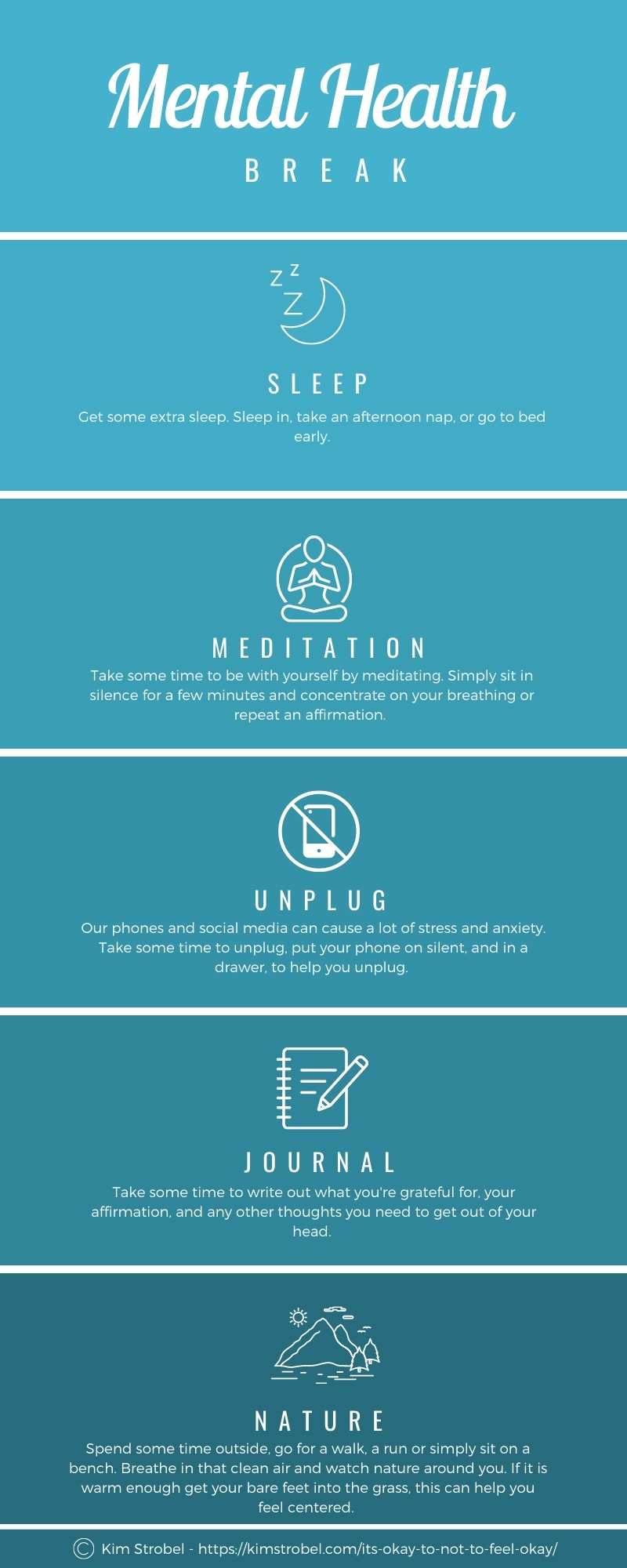 Mental Health

BREAK

Z Z Z

SLEEP

Get some extra sleep. Sleep in, take an afternoon nap, or go to bed early.

MEDITATION

Take some time to be with yourself by meditating. Simply sit in silence for a few minutes and concentrate on your breathing or repeat an affirmation.

UNPLUG

Our phones and social media can cause a lot of stress and anxiety. Take some time to unplug, put your phone on silent, and in a drawer, to help you unplug.

JOURNAL

Take some time to write out what you're grateful for, your affirmation, and any other thoughts you need to get out of your head.

NATURE

Spend some time outside, go for a walk, a run or simply sit on a bench. Breathe in that clean air and watch nature around you. If it is warm enough get your bare feet into the grass, this can help you feel centered.

© Kim Strobel - https://kimstrobel.com/its-okay-to-not-to-feel-okay/